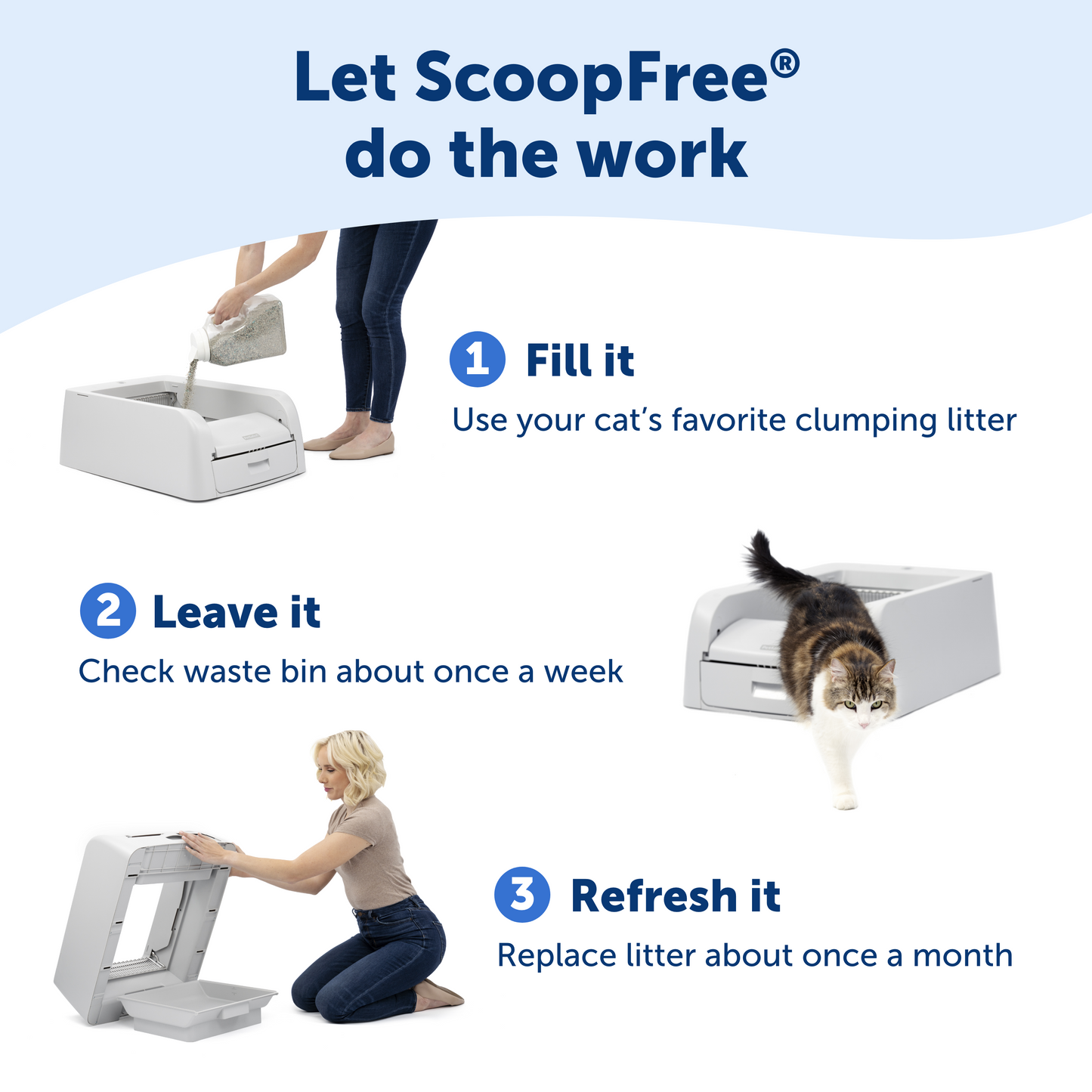 Let ScoopFree®
do the work

1 Fill it
Use your cat's favorite clumping litter

2 Leave it
Check waste bin about once a week

3 Refresh it
Replace litter about once a month