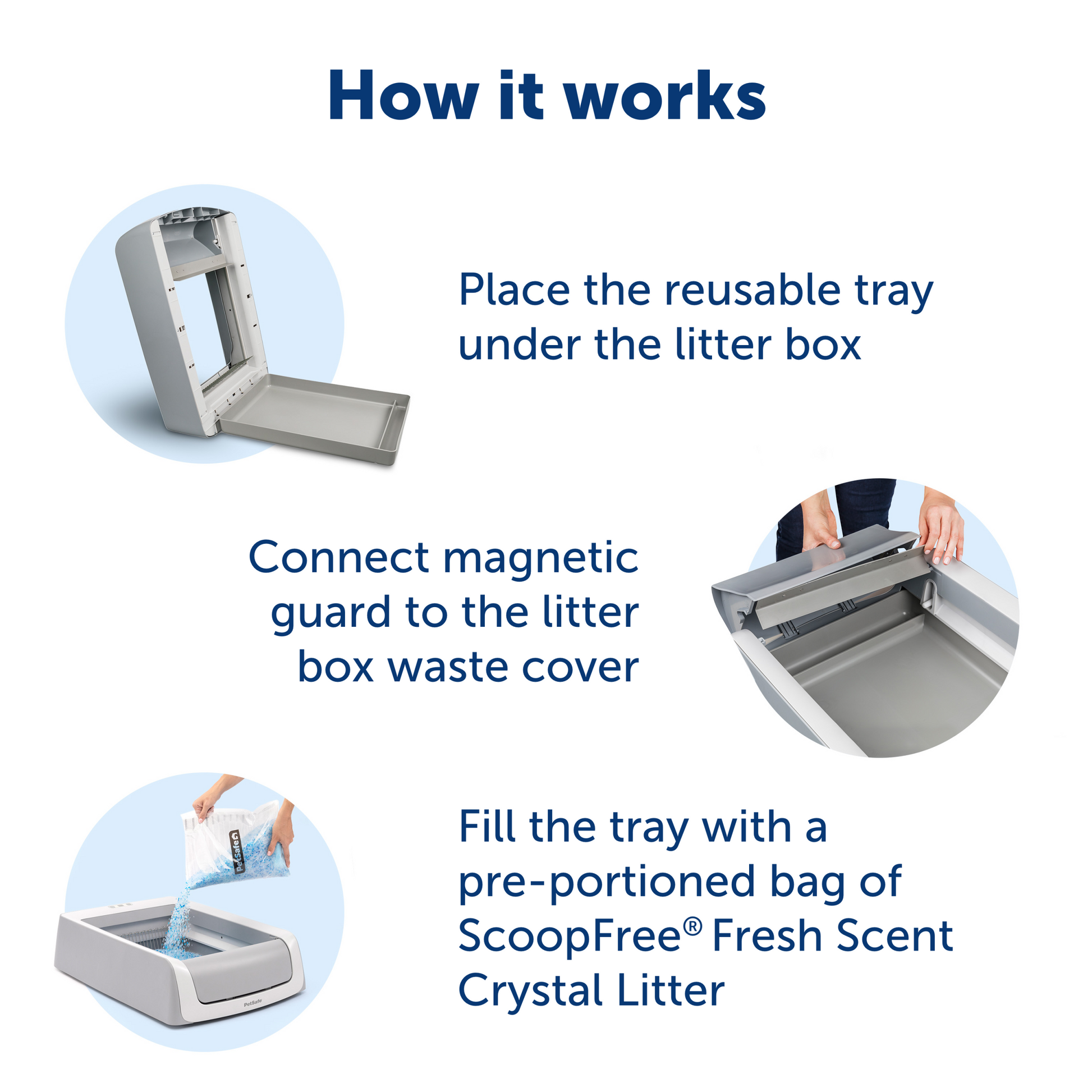 How it works

Place the reusable tray under the litter box

Connect magnetic guard to the litter box waste cover

PetSafe

Fill the tray with a pre-portioned bag of ScoopFree® Fresh Scent Crystal Litter

PetSafe