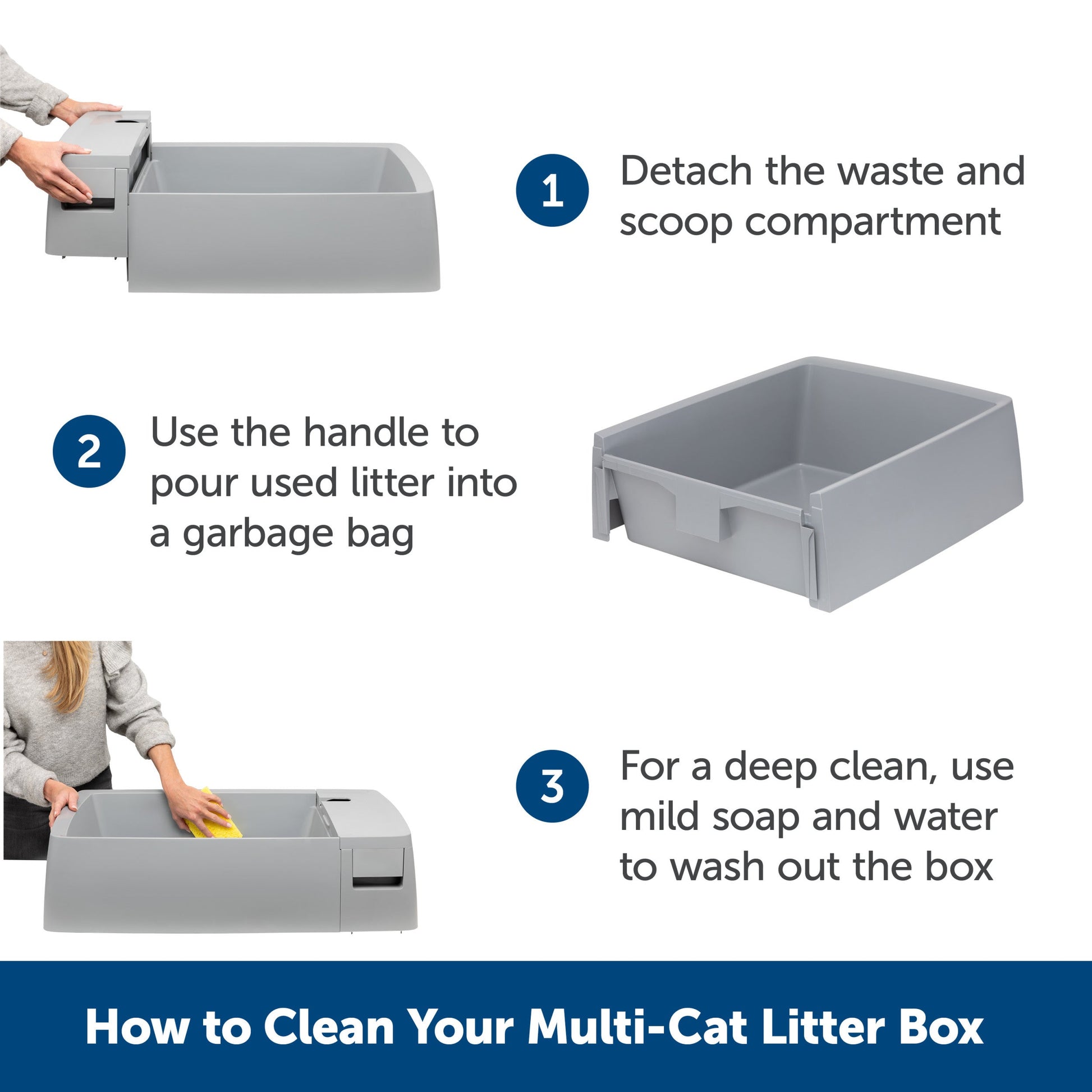 1 Detach the waste and scoop compartment

2 Use the handle to pour used litter into a garbage bag

3 For a deep clean, use mild soap and water to wash out the box

How to Clean Your Multi-Cat Litter Box