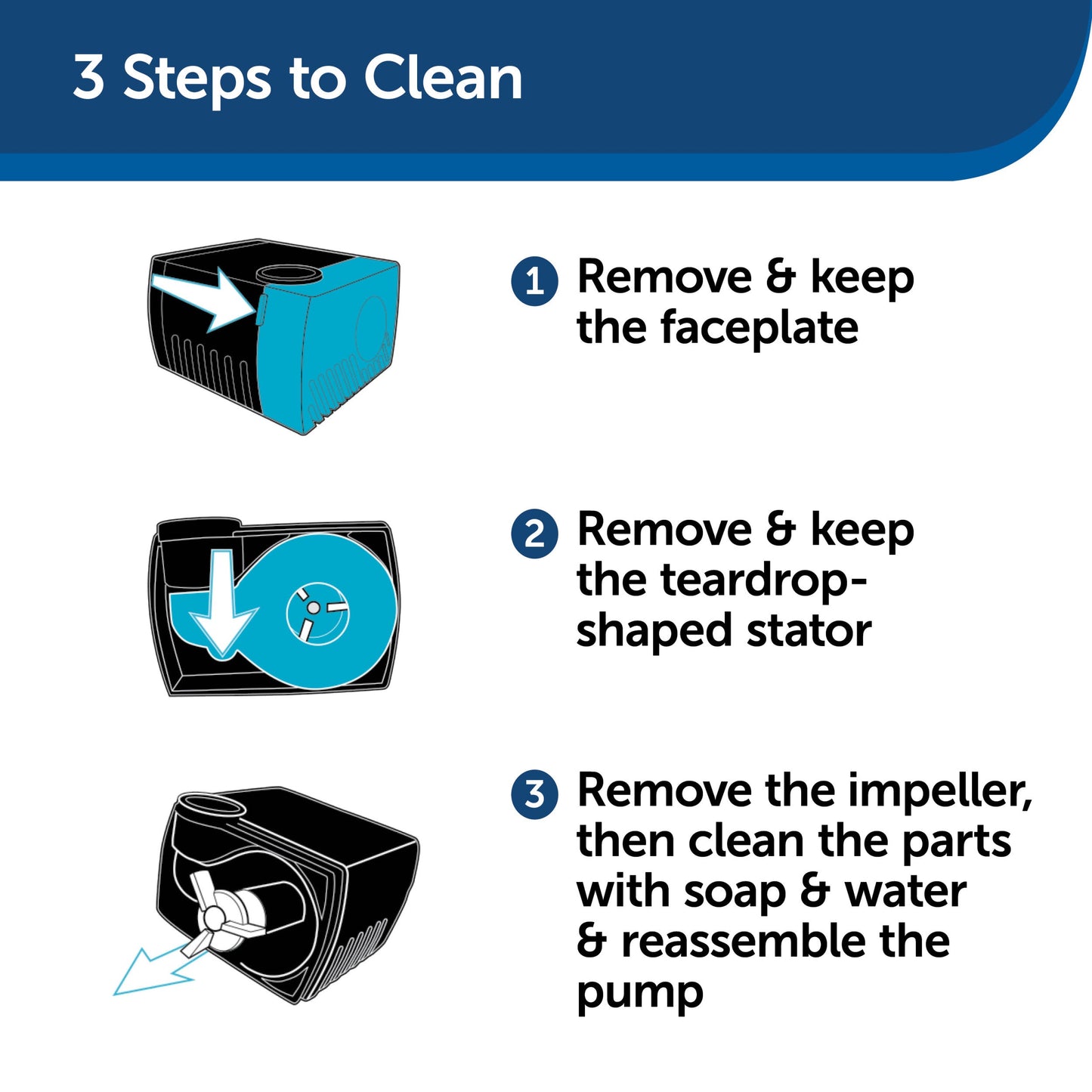 3 Steps to Clean

1 Remove & keep the faceplate

2 Remove & keep the teardrop-shaped stator

3 Remove the impeller, then clean the parts with soap & water & reassemble the pump