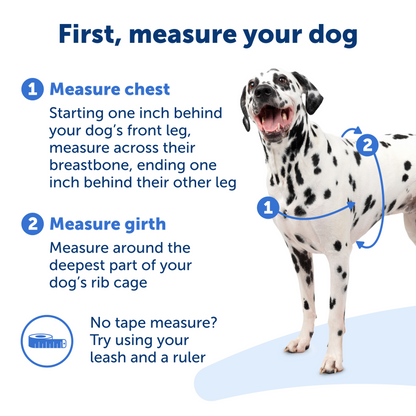 First, measure your dog

1 Measure chest

Starting one inch behind your dog's front leg, measure across their breastbone, ending one inch behind their other leg

2 Measure girth

Measure around the deepest part of your dog's rib cage

No tape measure? Try using your leash and a ruler

2

1