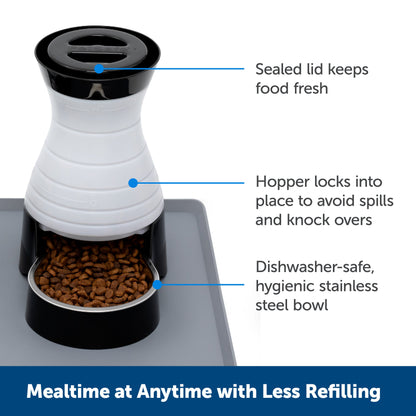 Sealed lid keeps food fresh

Hopper locks into place to avoid spills and knock overs

Dishwasher-safe, hygienic stainless steel bowl

Mealtime at Anytime with Less Refilling