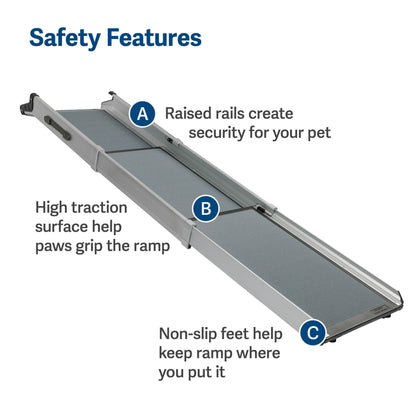 Safety Features

A Raised rails create security for your pet

High traction surface help paws grip the ramp

B

Non-slip feet help keep ramp where you put it

C