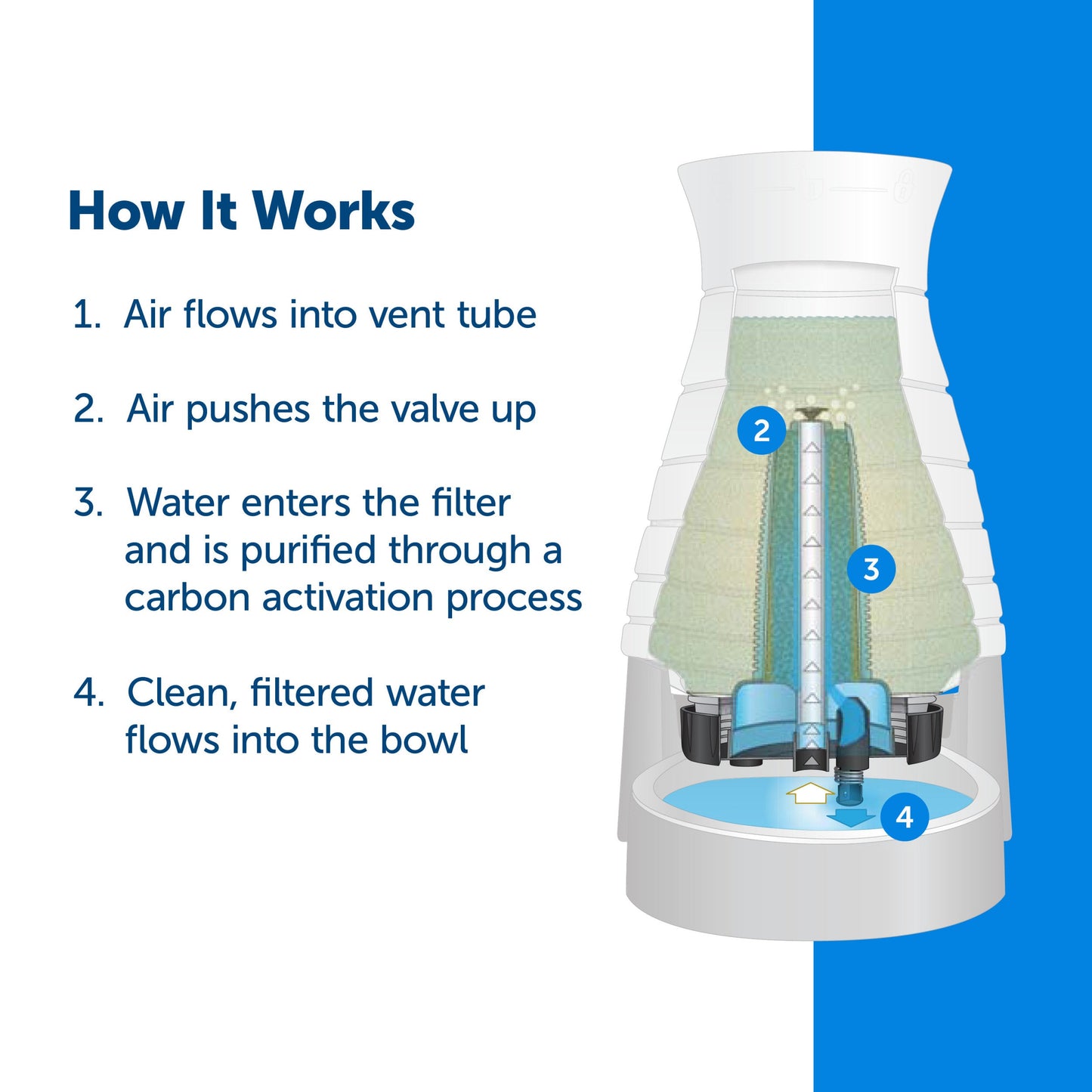 How It Works

1. Air flows into vent tube

2. Air pushes the valve up

3. Water enters the filter and is purified through a carbon activation process

4. Clean, filtered water flows into the bowl

2

3

4