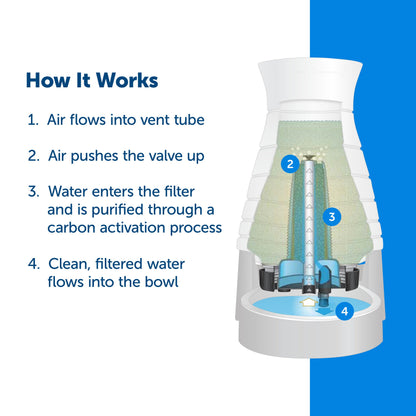 How It Works

1. Air flows into vent tube

2. Air pushes the valve up

3. Water enters the filter and is purified through a carbon activation process

4. Clean, filtered water flows into the bowl

2

3

4