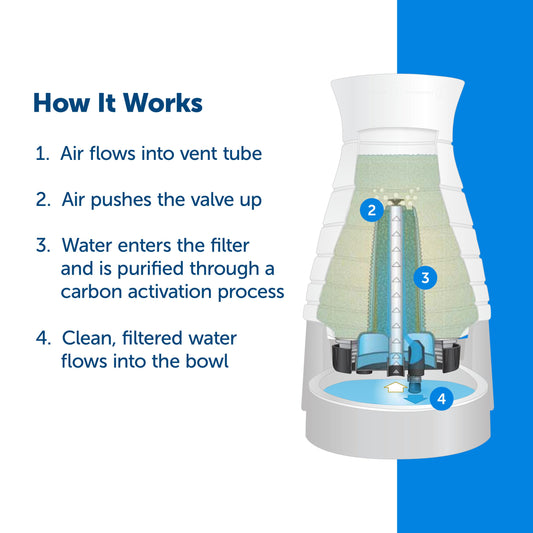 How It Works

1. Air flows into vent tube

2. Air pushes the valve up

3. Water enters the filter and is purified through a carbon activation process

4. Clean, filtered water flows into the bowl

2

3

4