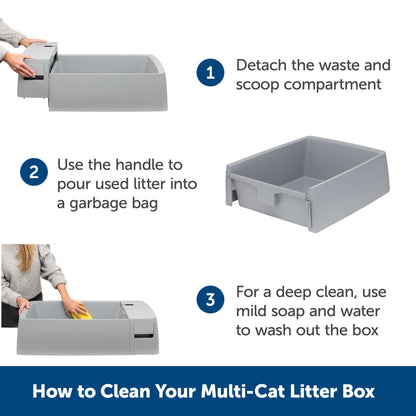 1 Detach the waste and scoop compartment

2 Use the handle to pour used litter into a garbage bag

3 For a deep clean, use mild soap and water to wash out the box

How to Clean Your Multi-Cat Litter Box