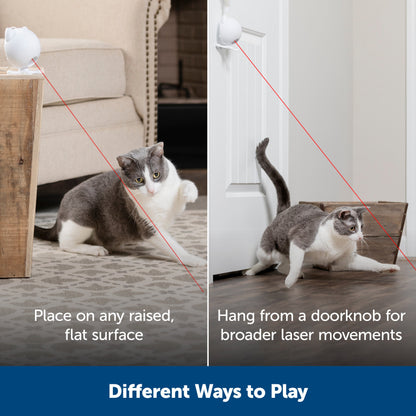 Place on any raised, flat surface

Hang from a doorknob for broader laser movements

Different Ways to Play