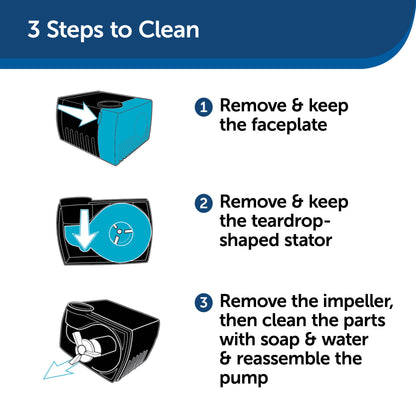 3 Steps to Clean

1 Remove & keep the faceplate

2 Remove & keep the teardrop-shaped stator

3 Remove the impeller, then clean the parts with soap & water & reassemble the pump