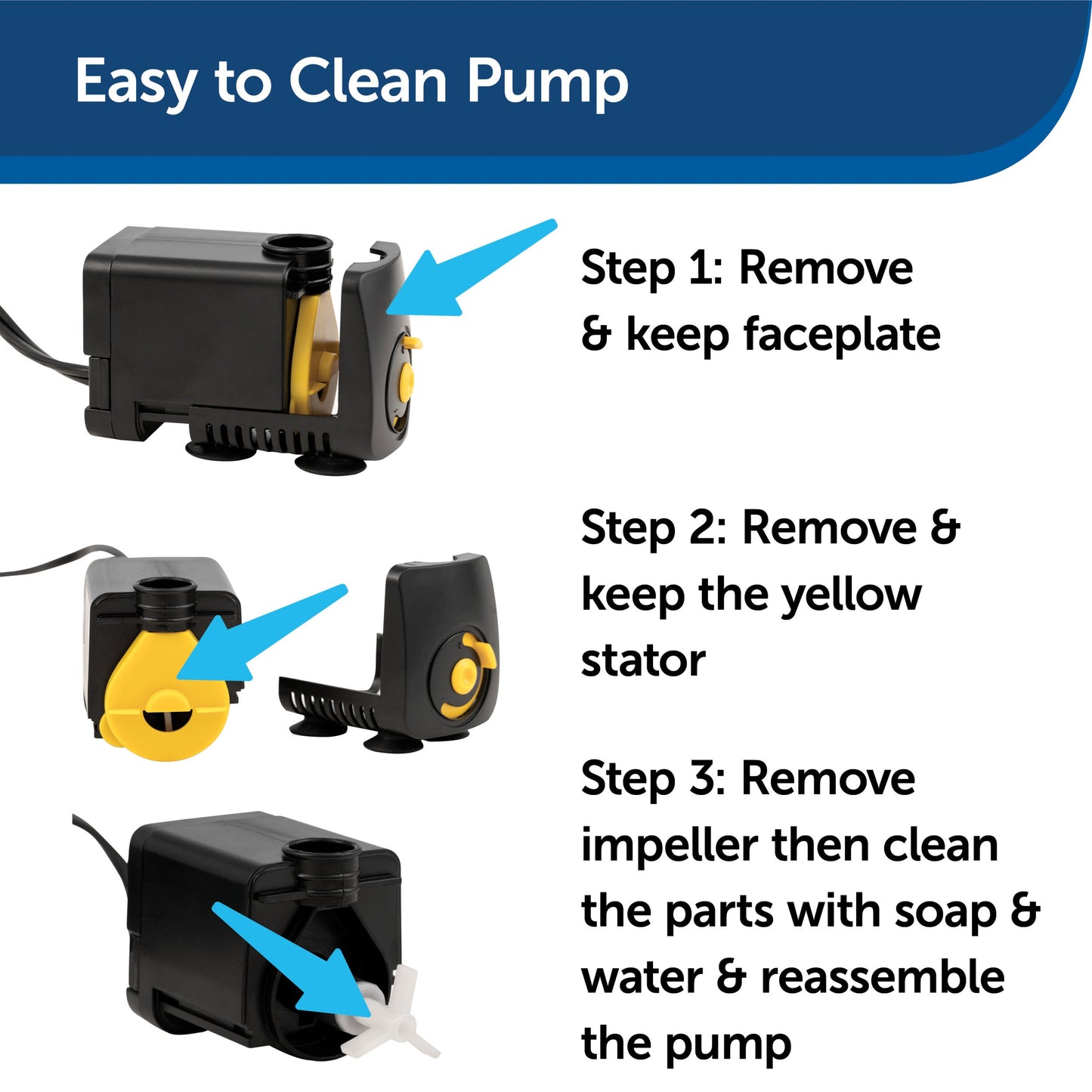 Easy to Clean Pump

Step 1: Remove & keep faceplate

Step 2: Remove & keep the yellow stator

Step 3: Remove impeller then clean the parts with soap & water & reassemble the pump