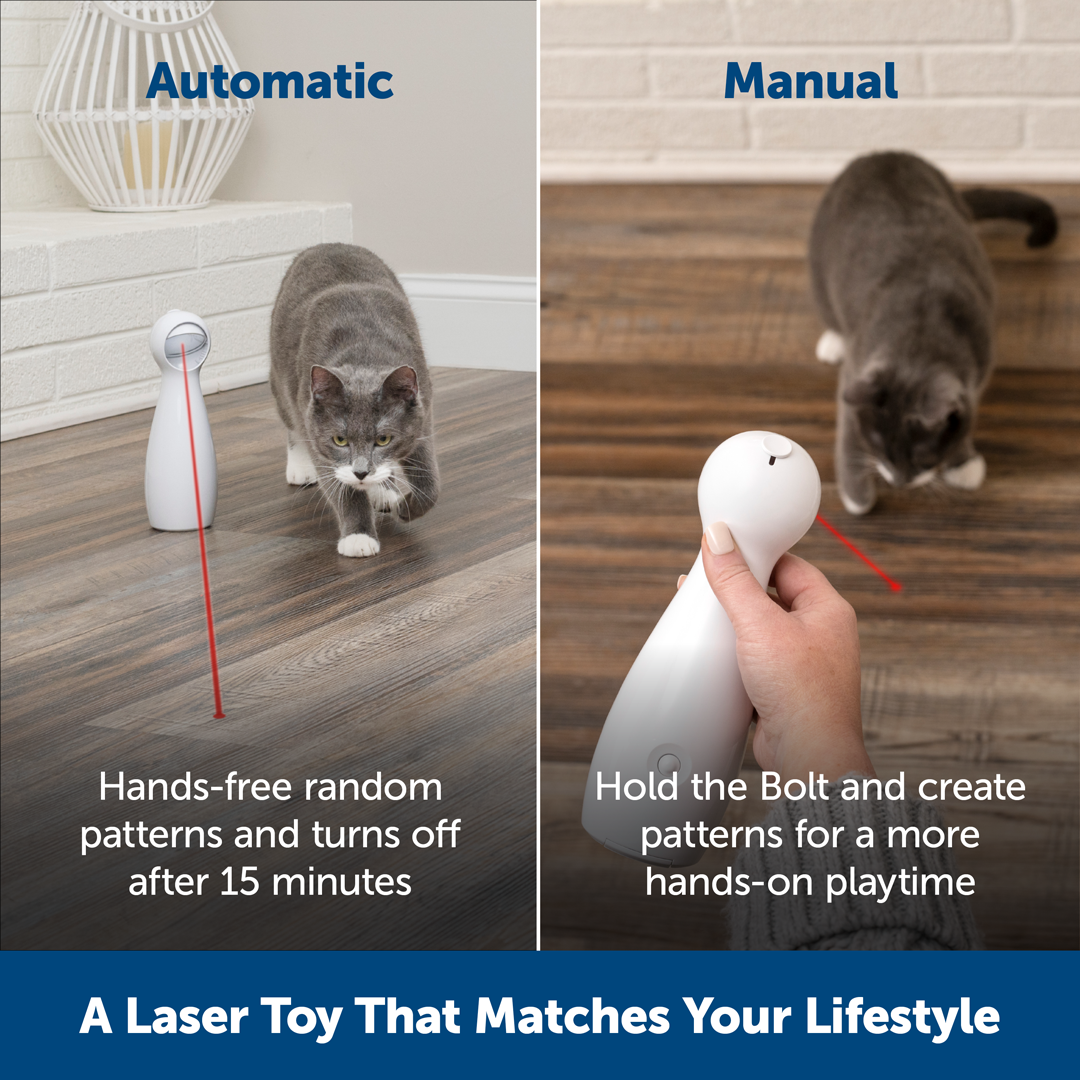 Automatic

Hands-free random patterns and turns off after 15 minutes

Manual

Hold the Bolt and create patterns for a more hands-on playtime

A Laser Toy That Matches Your Lifestyle