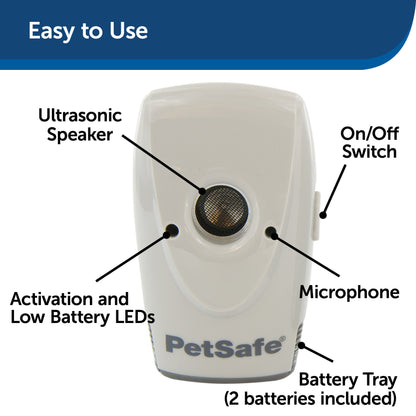 Easy to Use

Ultrasonic Speaker

On/Off Switch

Activation and Low Battery LEDs

Microphone

PetSafe®

Battery Tray (2 batteries included)