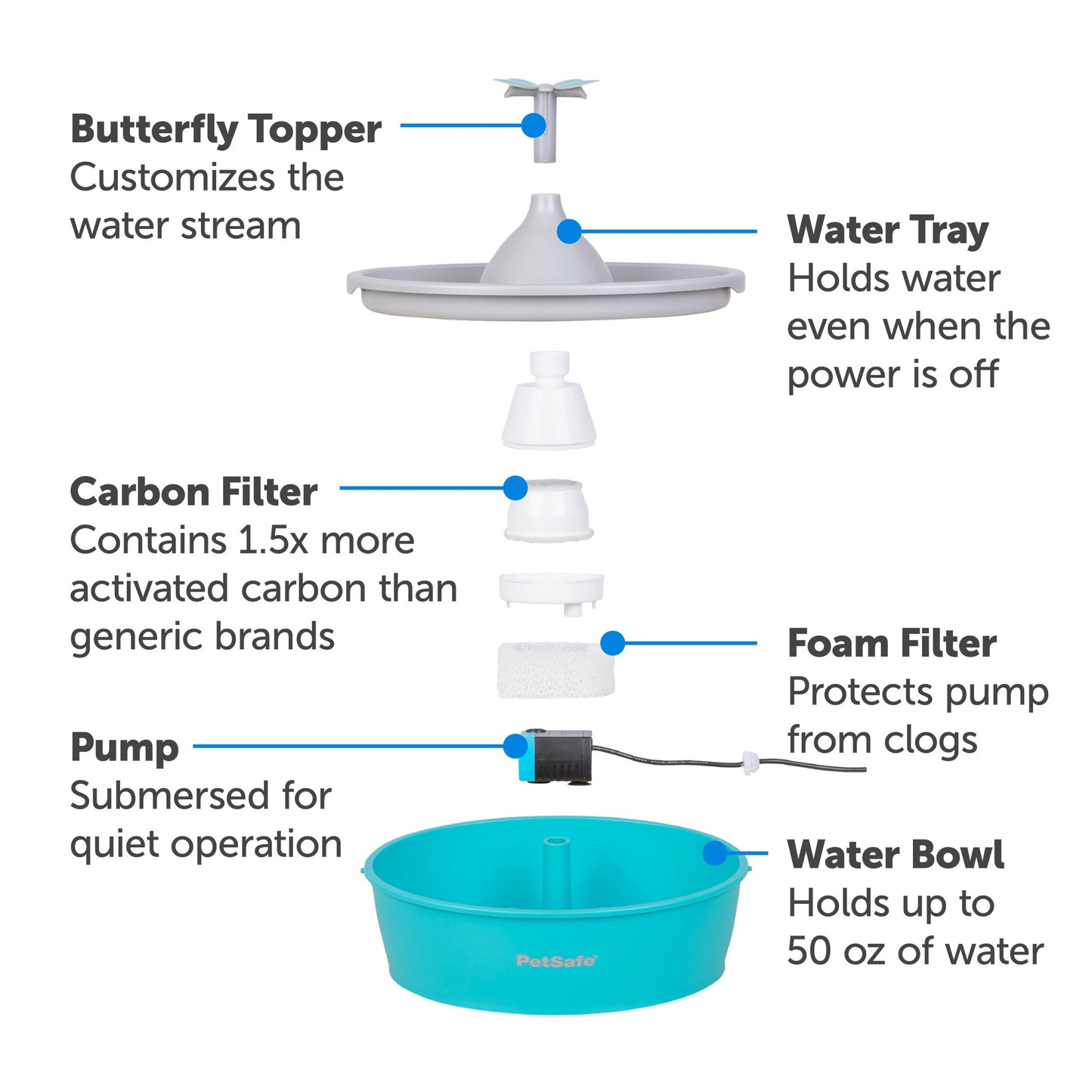 Butterfly Topper
Customizes the water stream

Water Tray
Holds water even when the power is off

Carbon Filter
Contains 1.5x more activated carbon than generic brands

Foam Filter
Protects pump from clogs

Pump
Submersed for quiet operation

Water Bowl
Holds up to 50 oz of water

PetSafe